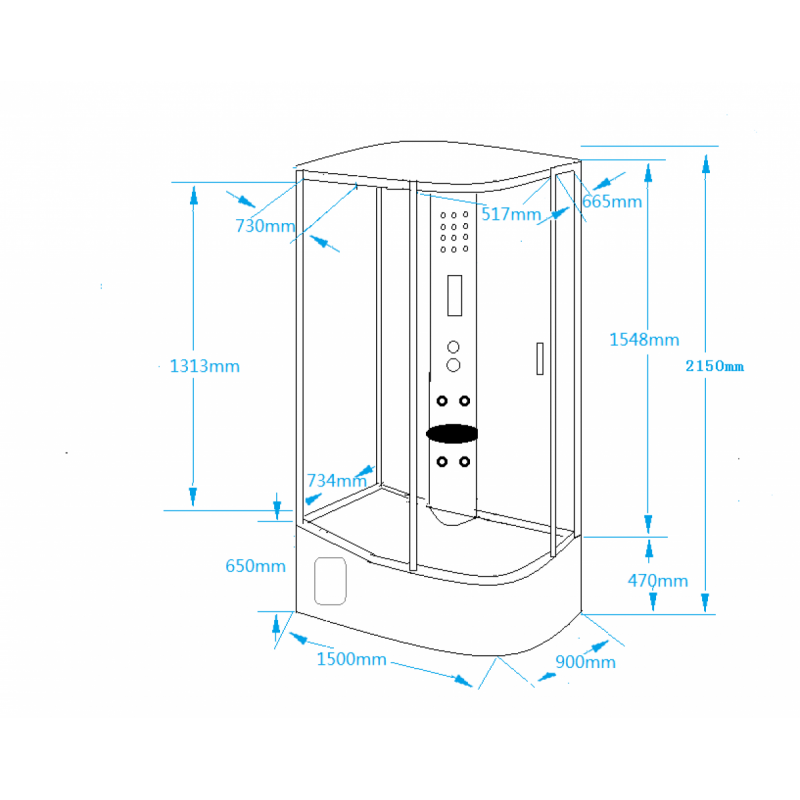 730mm
517mm
665mm
1313mm
1548mm
2150mm
734mm
650mm
470mm
1500mm
900mm